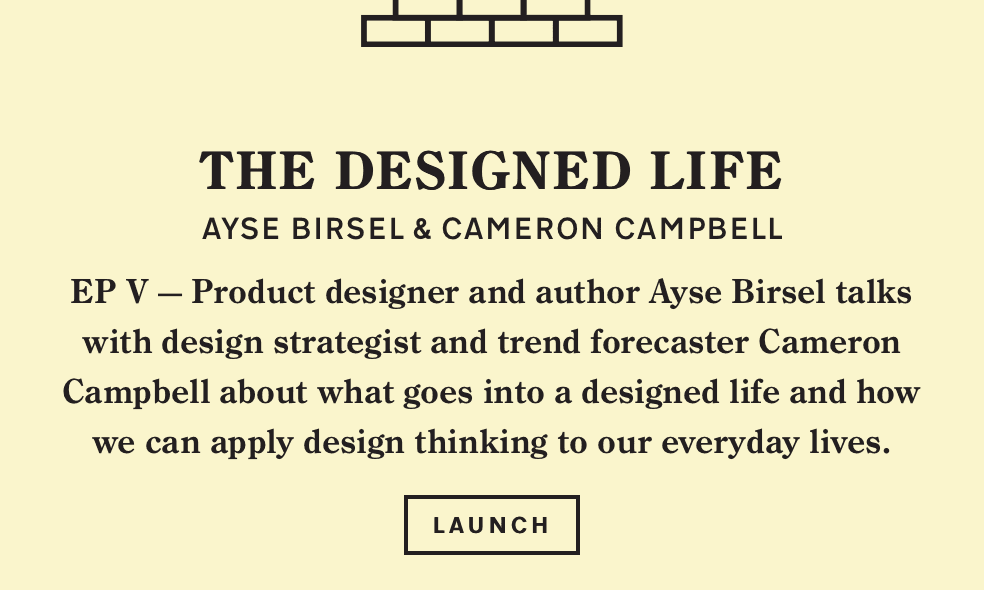 THE DESIGNED LIFE

AYSE BIRSEL & CAMERON CAMPBELL

EP V — Product designer and author Ayse Birsel talks with design strategist and trend forecaster Cameron Campbell about what goes into a designed life and how we can apply design thinking to our everyday lives.

LAUNCH