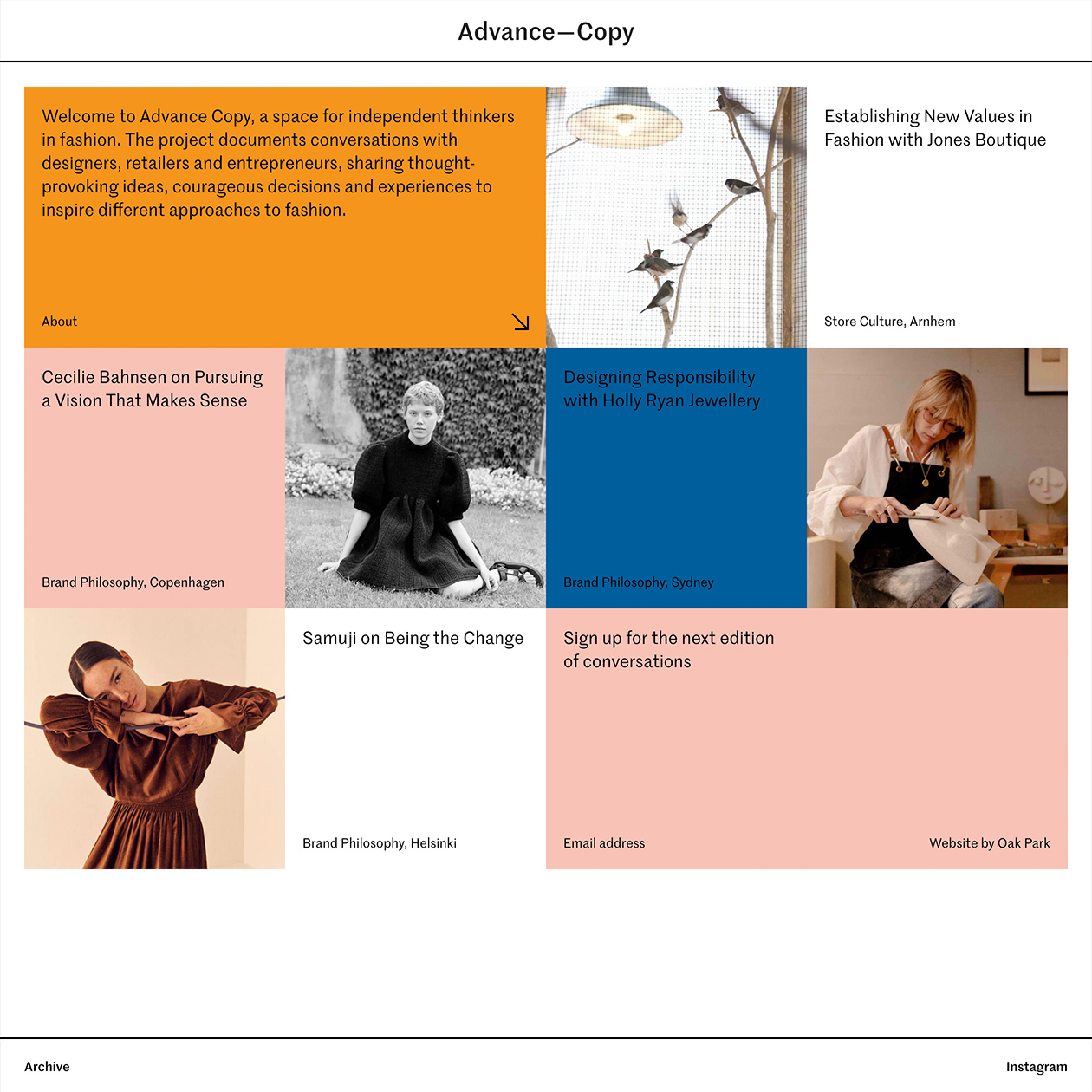 Advance—Copy

Welcome to Advance Copy, a space for independent thinkers in fashion. The project documents conversations with designers, retailers and entrepreneurs, sharing thought-provoking ideas, courageous decisions and experiences to inspire different approaches to fashion.

About

Establishing New Values in Fashion with Jones Boutique

Store Culture, Arnhem

Cecilie Bahnsen on Pursuing a Vision That Makes Sense

Brand Philosophy, Copenhagen

Designing Responsibility with Holly Ryan Jewellery

Brand Philosophy, Sydney

Samuji on Being the Change

Brand Philosophy, Helsinki

Sign up for the next edition of conversations

Email address

Website by Oak Park

Archive

Instagram